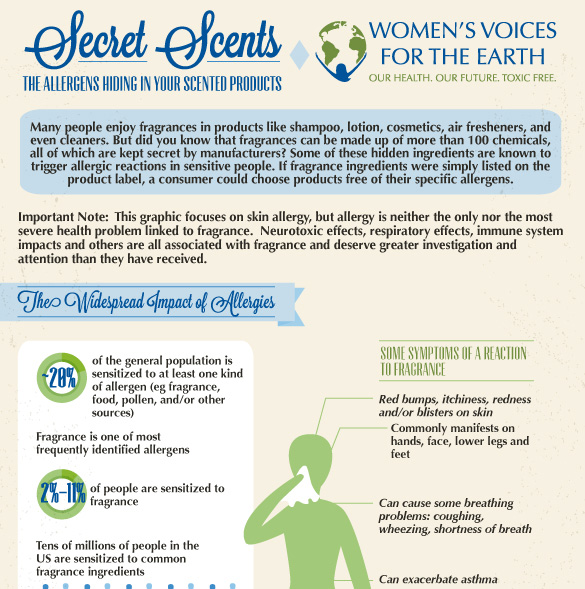 Secret Scents
THE ALLERGENS HIDING IN YOUR SCENTED PRODUCTS

WOMEN'S VOICES FOR THE EARTH
OUR HEALTH. OUR FUTURE. TOXIC FREE.

Many people enjoy fragrances in products like shampoo, lotion, cosmetics, air fresheners, and even cleaners. But did you know that fragrances can be made up of more than 100 chemicals, all of which are kept secret by manufacturers? Some of these hidden ingredients are known to trigger allergic reactions in sensitive people. If fragrance ingredients were simply listed on the product label, a consumer could choose products free of their specific allergens.

Important Note: This graphic focuses on skin allergy, but allergy is neither the only nor the most severe health problem linked to fragrance. Neurotoxic effects, respiratory effects, immune system impacts and others are all associated with fragrance and deserve greater investigation and attention than they have received.

The Widespread Impact of Allergies

~20% of the general population is sensitized to at least one kind of allergen (eg fragrance, food, pollen, and/or other sources)

Fragrance is one of most frequently identified allergens

2%-11% of people are sensitized to fragrance

Tens of millions of people in the US are sensitized to common fragrance ingredients

SOME SYMPTOMS OF A REACTION TO FRAGRANCE

Red bumps, itchiness, redness and/or blisters on skin

Commonly manifests on hands, face, lower legs and feet

Can cause some breathing problems: coughing, wheezing, shortness of breath

Can exacerbate asthma